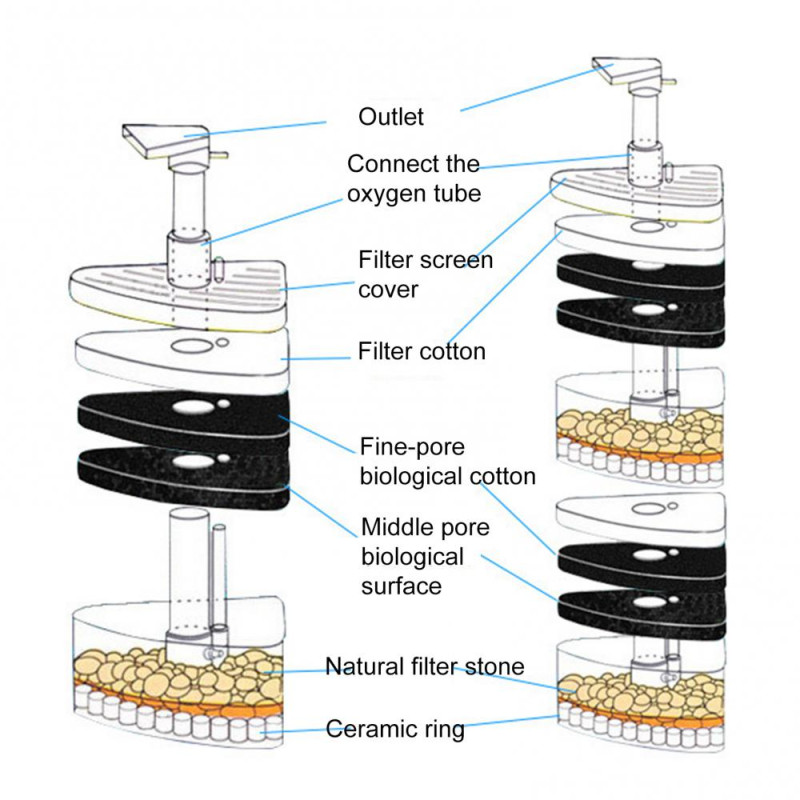 Outlet

Connect the oxygen tube

Filter screen cover

Filter cotton

Fine-pore biological cotton

Middle pore biological surface

Natural filter stone

Ceramic ring