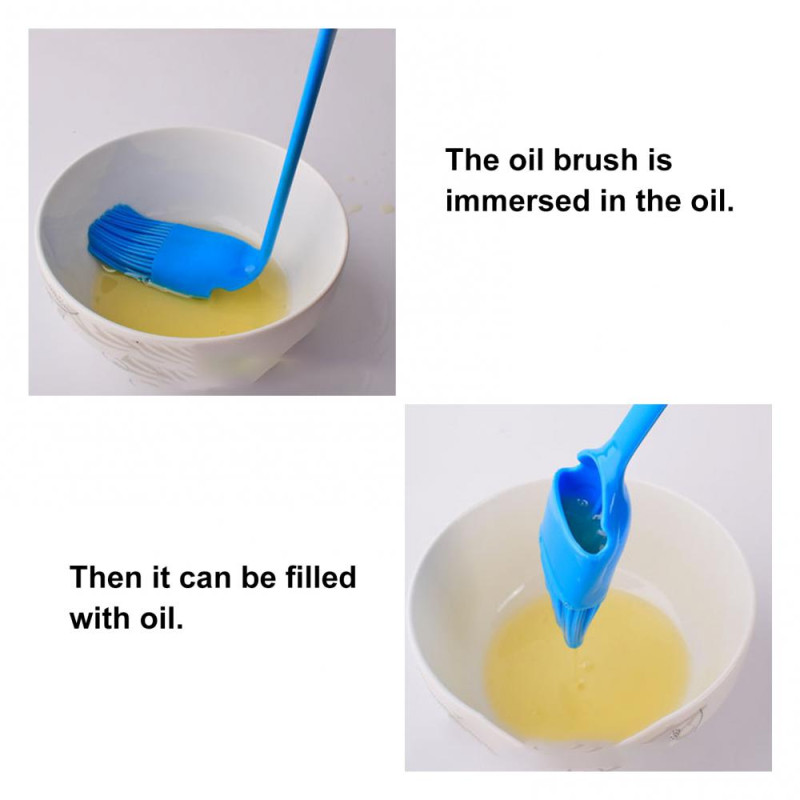 The oil brush is immersed in the oil.

Then it can be filled with oil.