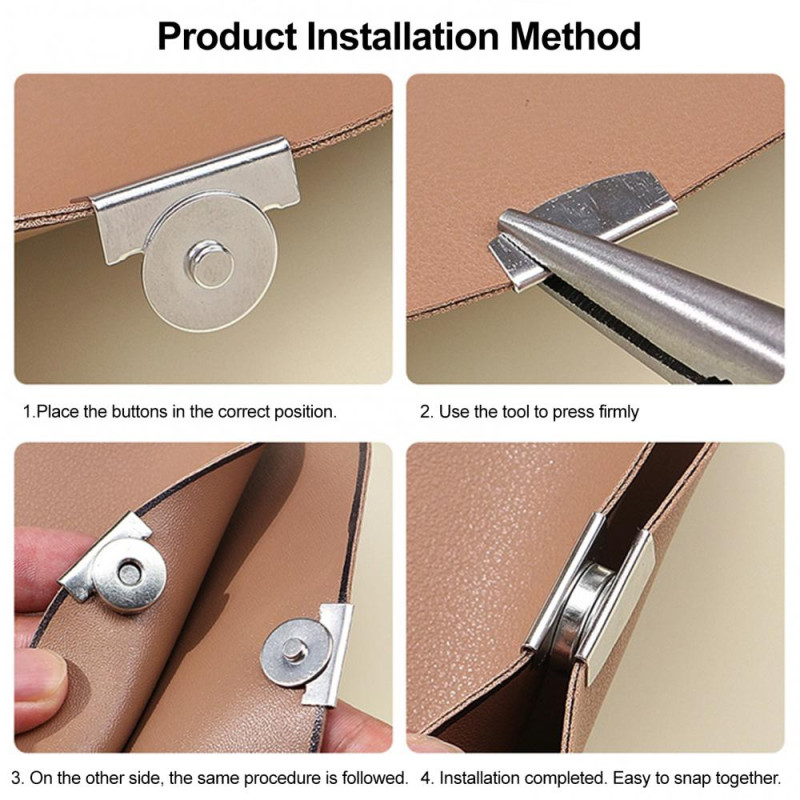 Product Installation Method

1.Place the buttons in the correct position.

2. Use the tool to press firmly

3. On the other side, the same procedure is followed.

4. Installation completed. Easy to snap together.