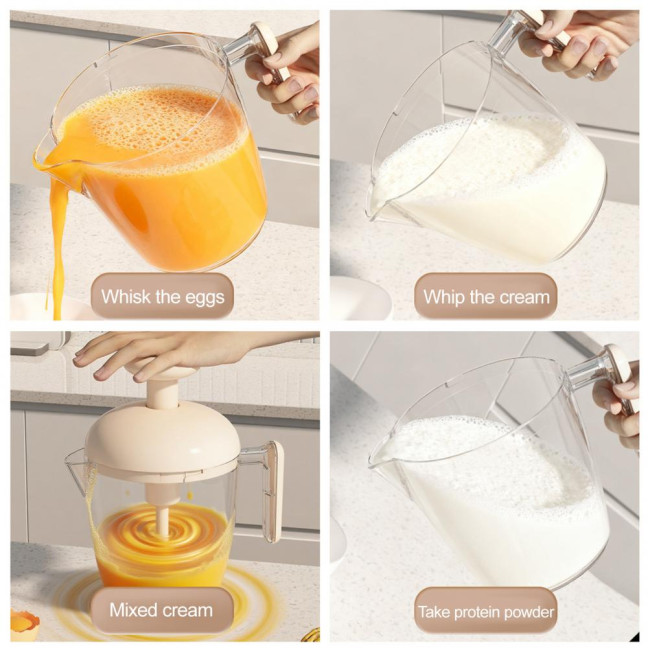 Whisk the eggs

Whip the cream

Mixed cream

Take protein powder