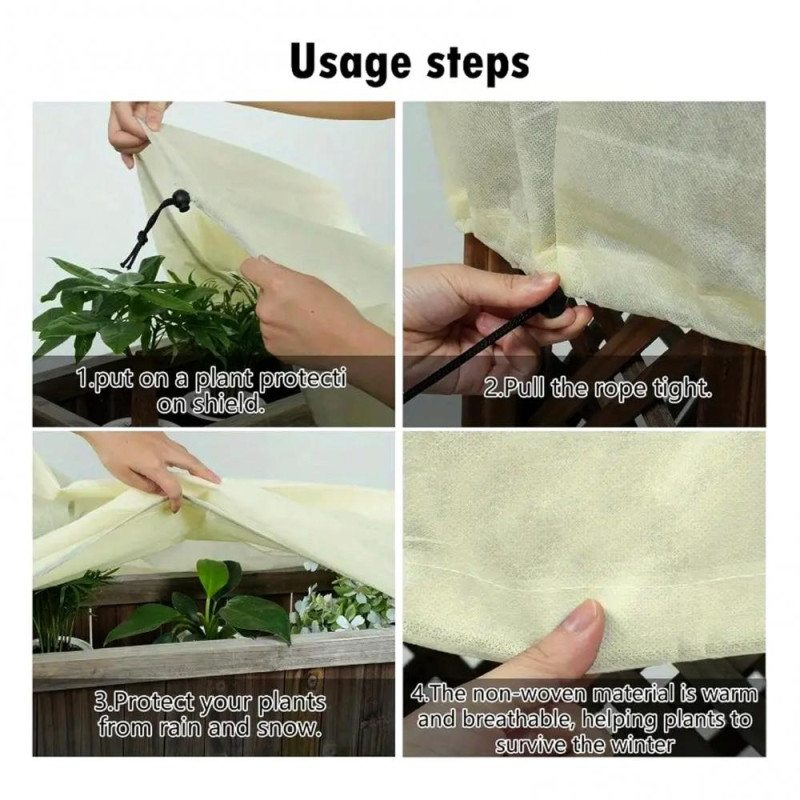 Usage steps

1.put on a plant protecti on shield.

2.Pull the rope tight.

3.Protect your plants from rain and snow.

4.The non-woven material is warm and breathable, helping plants to survive the winter