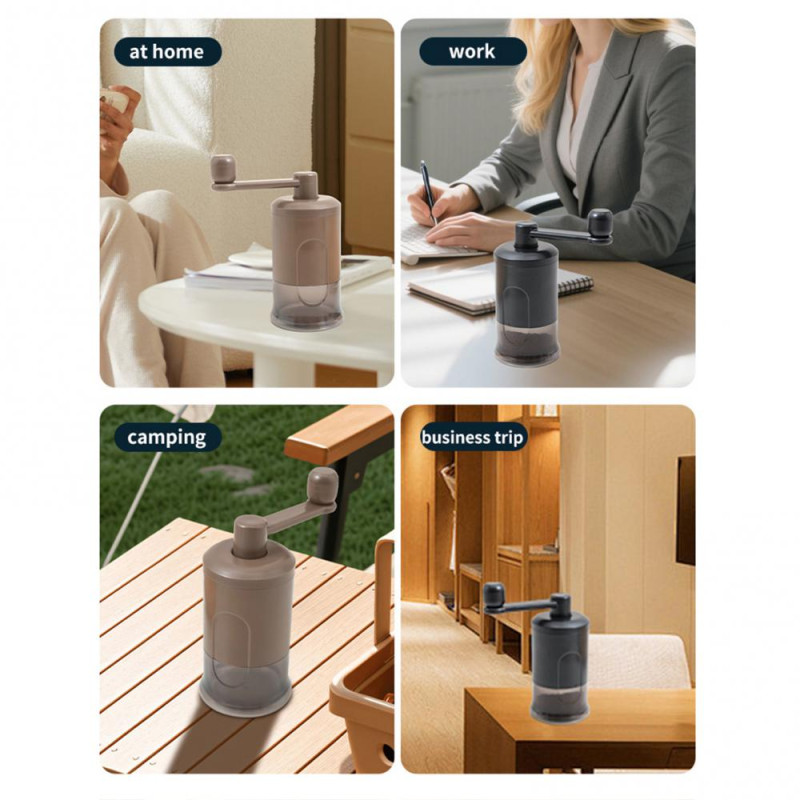 at home

work

camping

business trip