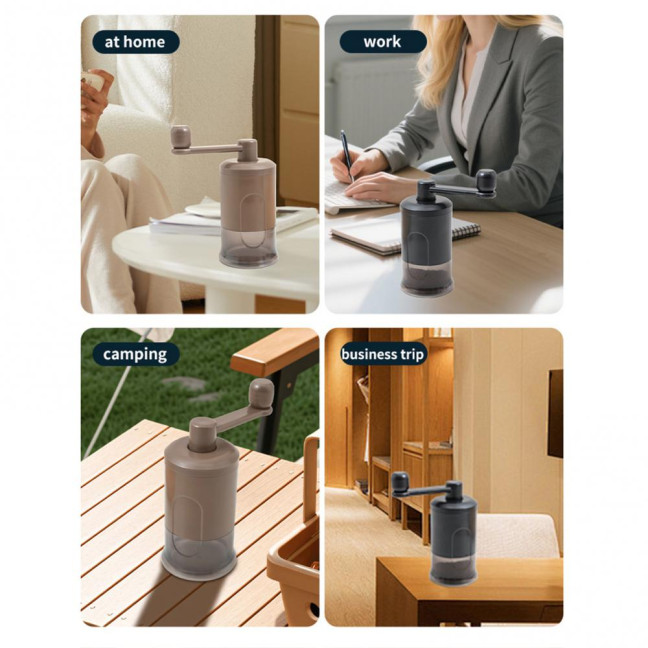 at home

work

camping

business trip