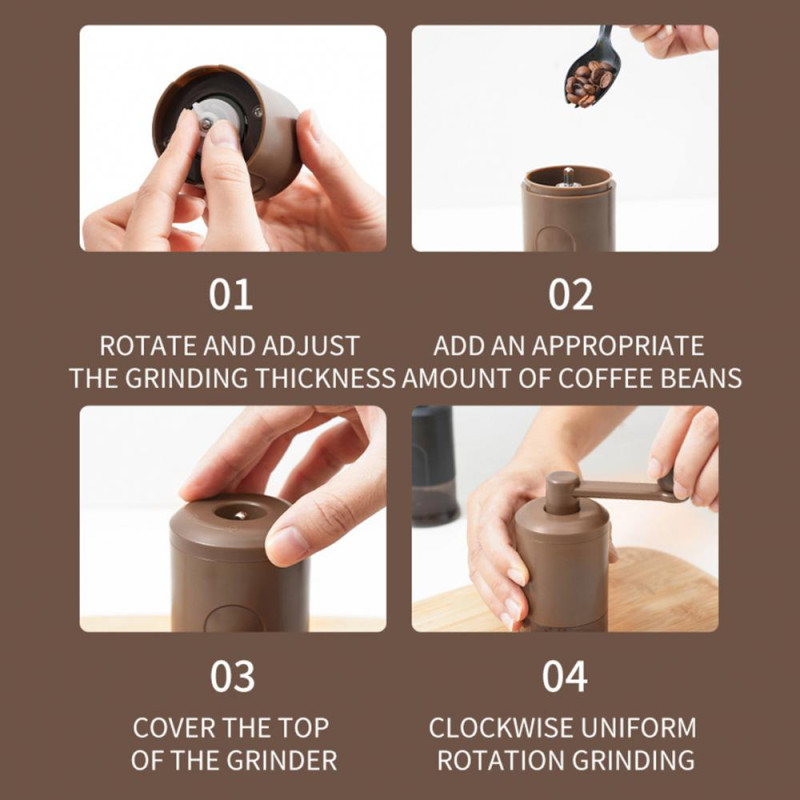 01

ROTATE AND ADJUST THE GRINDING THICKNESS

02

ADD AN APPROPRIATE AMOUNT OF COFFEE BEANS

03

COVER THE TOP OF THE GRINDER

04

CLOCKWISE UNIFORM ROTATION GRINDING