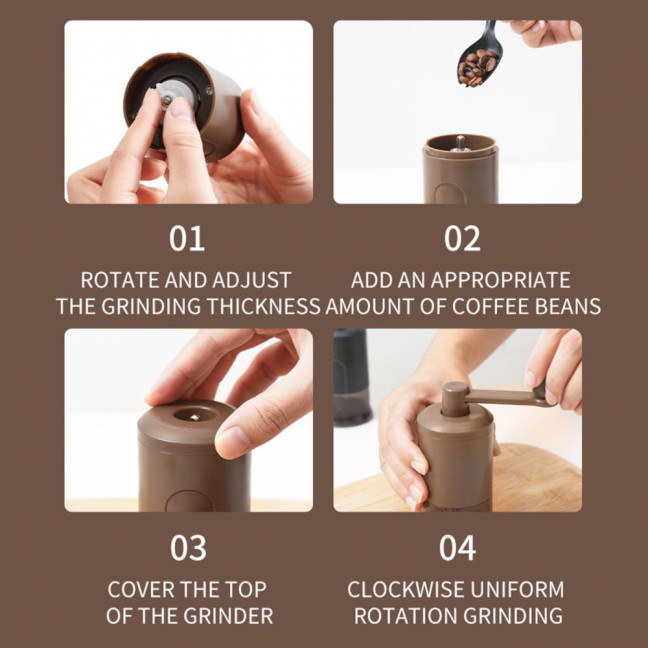 01

ROTATE AND ADJUST THE GRINDING THICKNESS

02

ADD AN APPROPRIATE AMOUNT OF COFFEE BEANS

03

COVER THE TOP OF THE GRINDER

04

CLOCKWISE UNIFORM ROTATION GRINDING