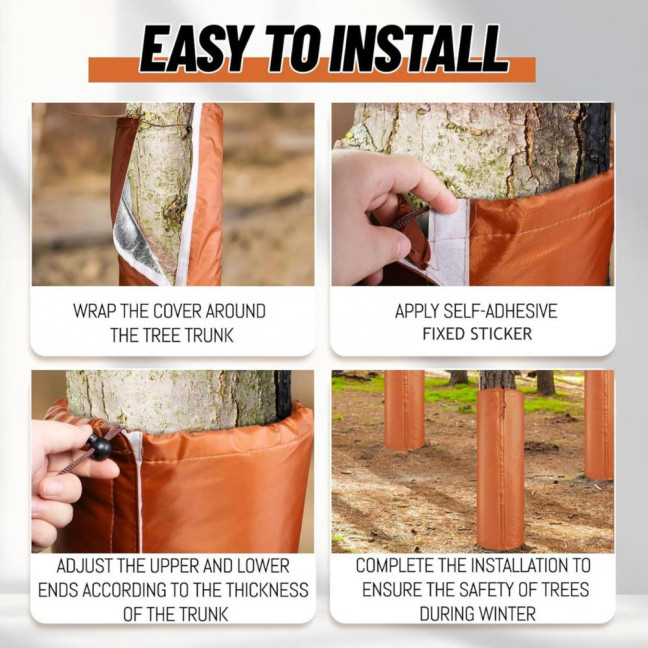 EASY TO INSTALL

WRAP THE COVER AROUND THE TREE TRUNK

APPLY SELF-ADHESIVE FIXED STICKER

ADJUST THE UPPER AND LOWER ENDS ACCORDING TO THE THICKNESS OF THE TRUNK

COMPLETE THE INSTALLATION TO ENSURE THE SAFETY OF TREES DURING WINTER