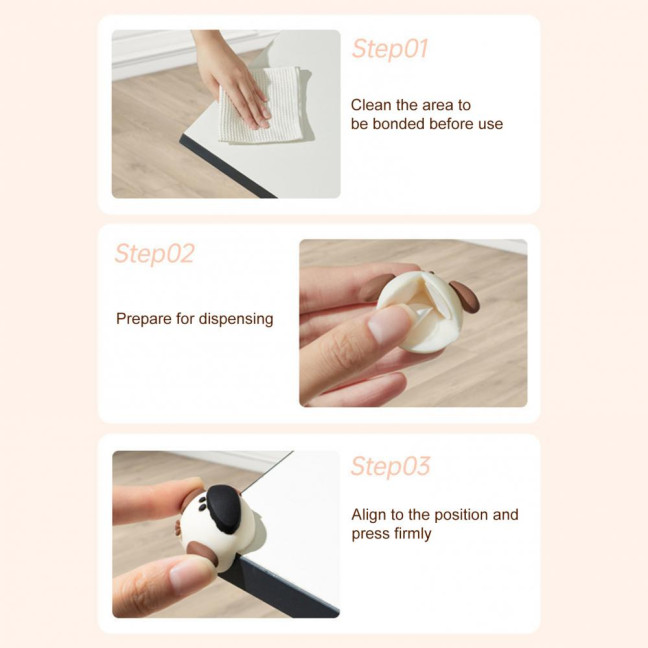 Step01

Clean the area to be bonded before use

Step02

Prepare for dispensing

Step03

Align to the position and press firmly