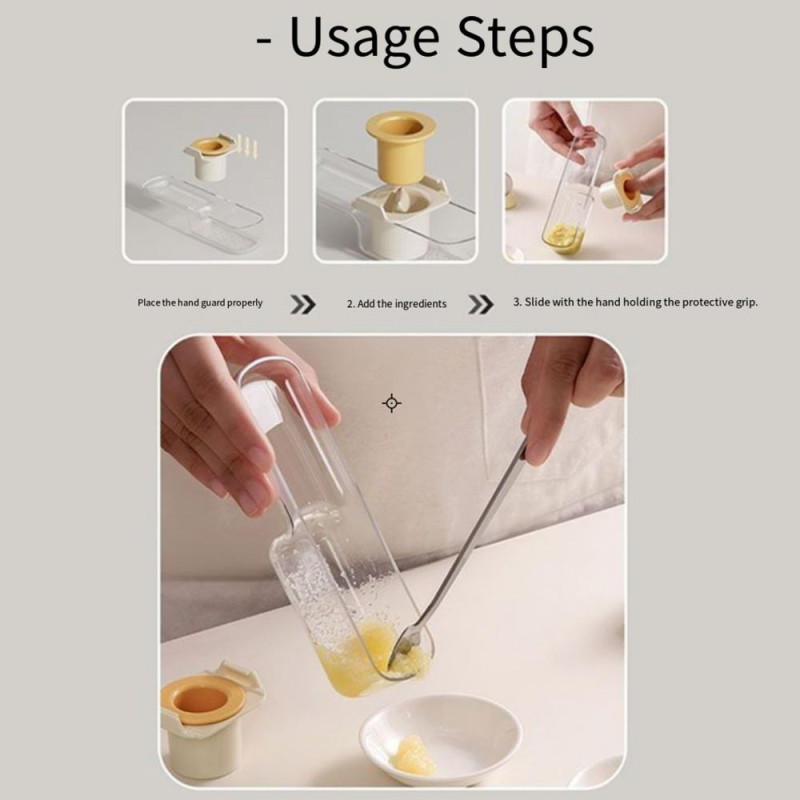 - Usage Steps

Place the hand guard properly

2. Add the ingredients

3. Slide with the hand holding the protective grip.