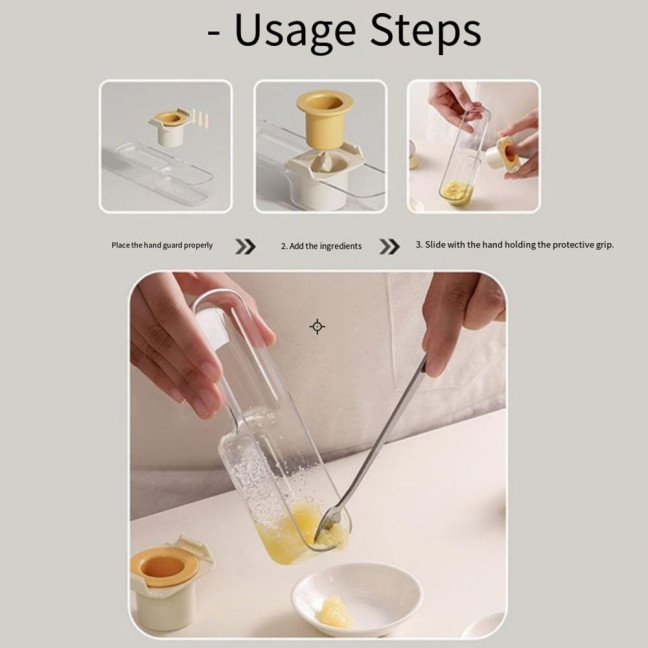 - Usage Steps

Place the hand guard properly

2. Add the ingredients

3. Slide with the hand holding the protective grip.