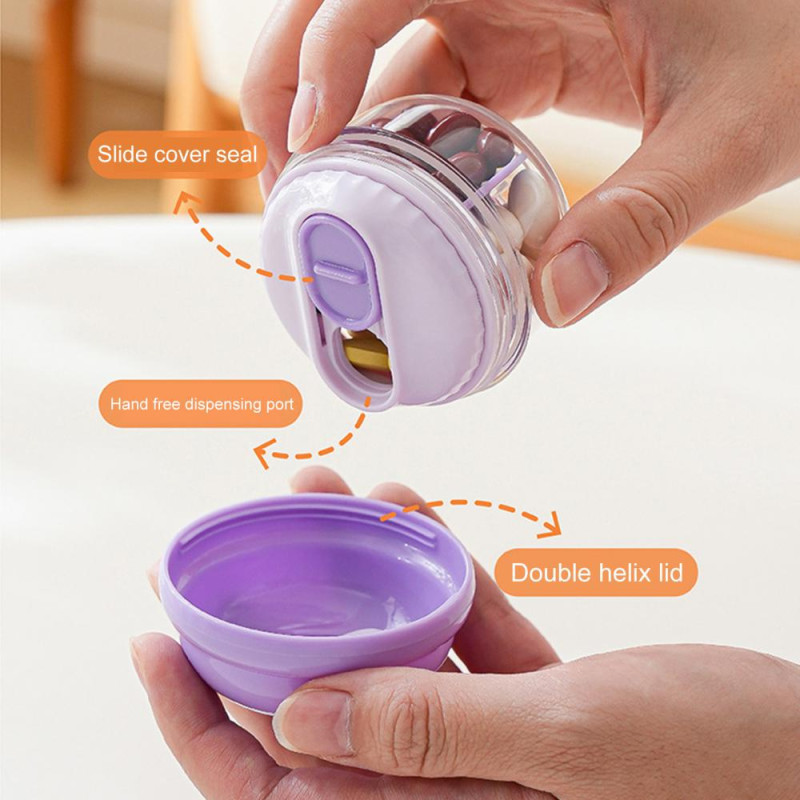 Slide cover seal

Hand free dispensing port

Double helix lid