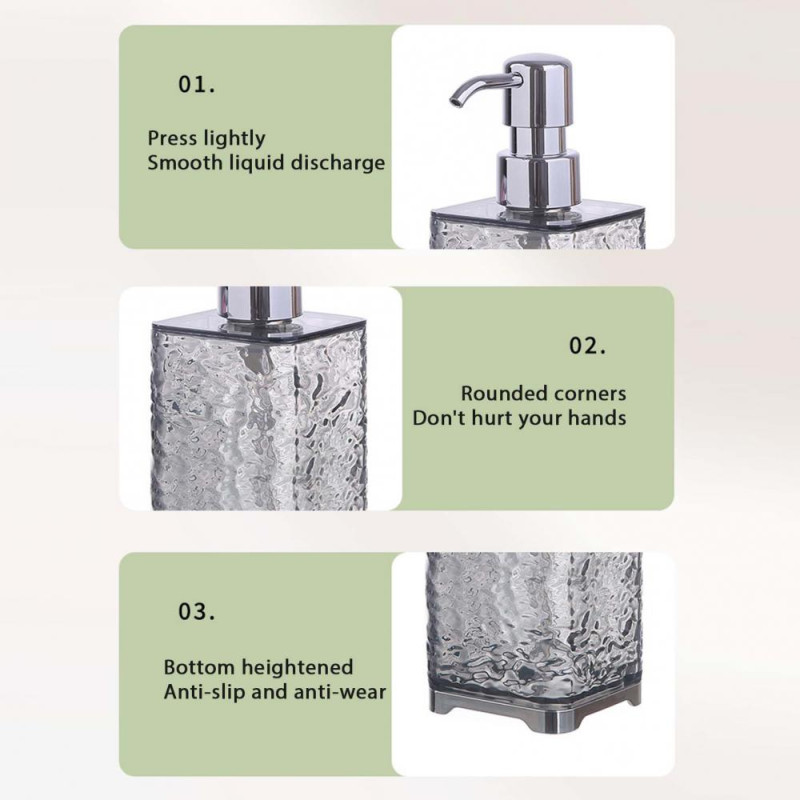 01.

Press lightly
Smooth liquid discharge

02.

Rounded corners
Don't hurt your hands

03.

Bottom heightened
Anti-slip and anti-wear