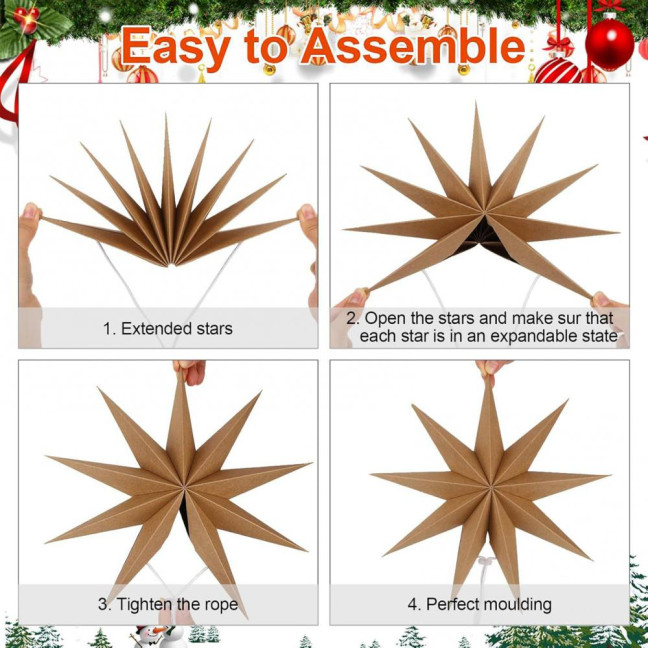 Easy to Assemble

1. Extended stars

2. Open the stars and make sur that each star is in an expandable state

3. Tighten the rope

4. Perfect moulding