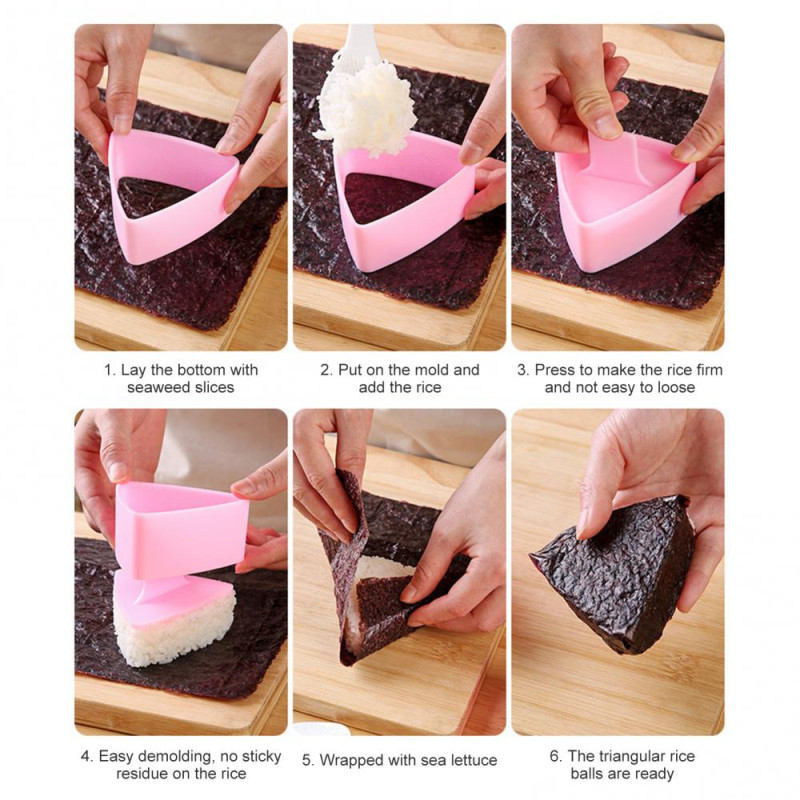 1. Lay the bottom with seaweed slices

2. Put on the mold and add the rice

3. Press to make the rice firm and not easy to loose

4. Easy demolding, no sticky residue on the rice

5. Wrapped with sea lettuce

6. The triangular rice balls are ready