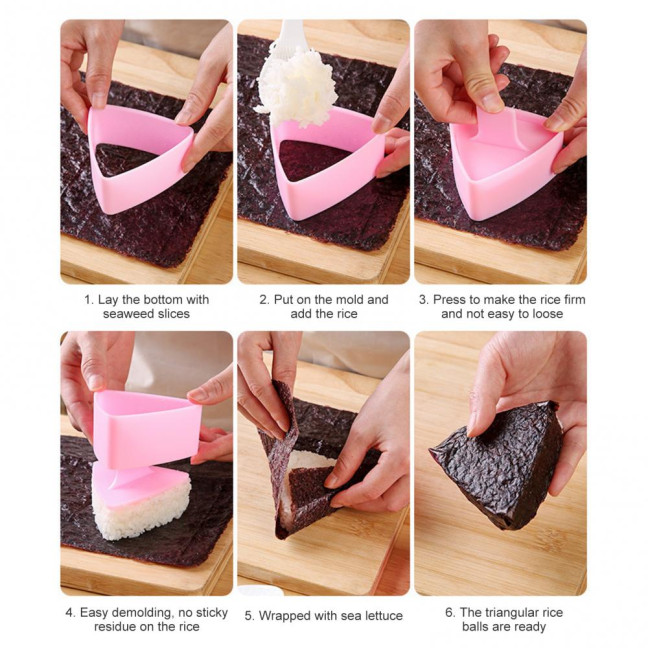 1. Lay the bottom with seaweed slices

2. Put on the mold and add the rice

3. Press to make the rice firm and not easy to loose

4. Easy demolding, no sticky residue on the rice

5. Wrapped with sea lettuce

6. The triangular rice balls are ready