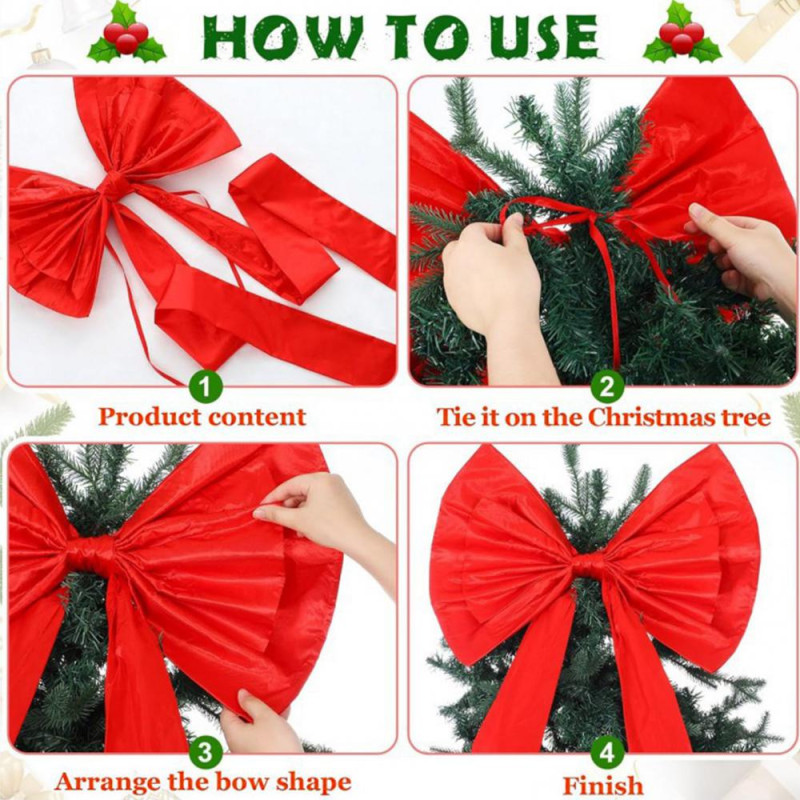 HOW TO USE

1
Product content

2
Tie it on the Christmas tree

3
Arrange the bow shape

4
Finish