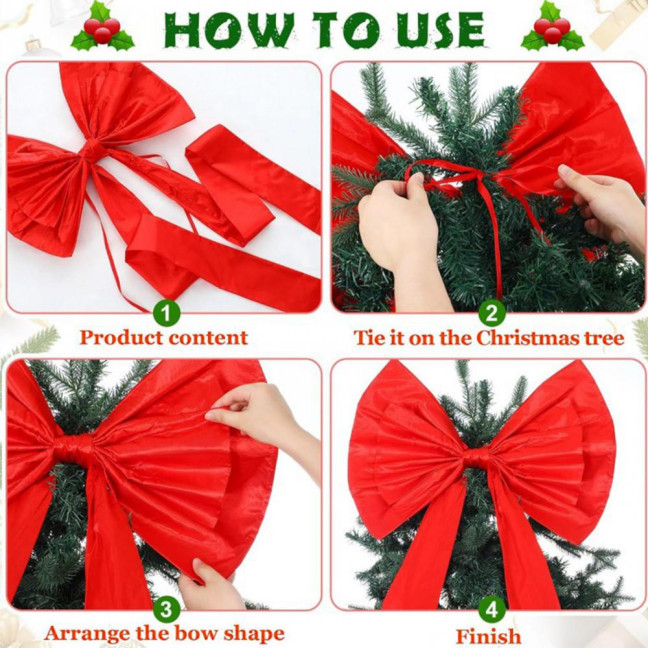 HOW TO USE

1
Product content

2
Tie it on the Christmas tree

3
Arrange the bow shape

4
Finish