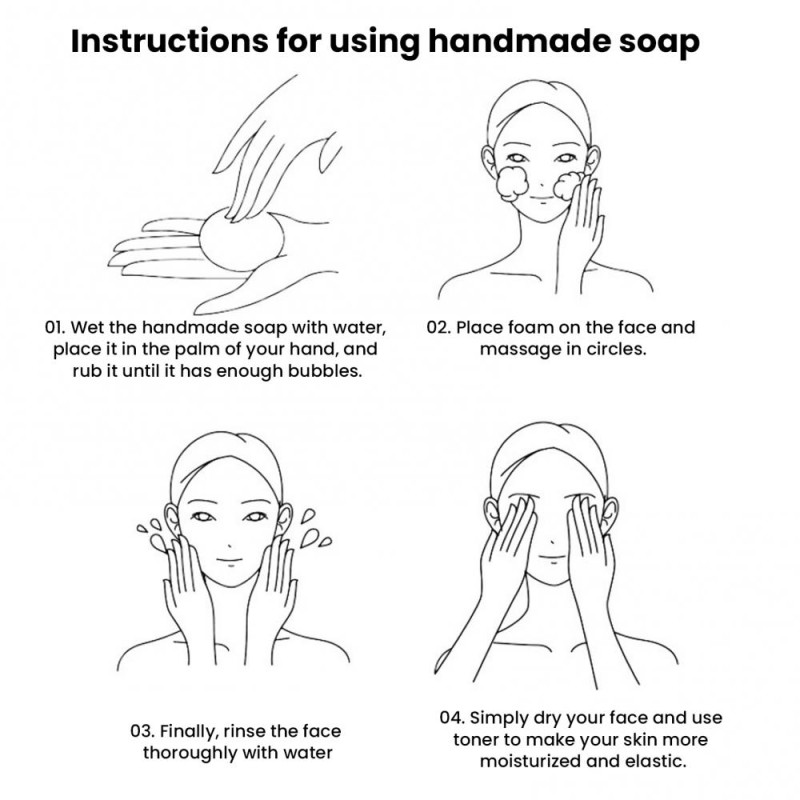 Instructions for using handmade soap

01. Wet the handmade soap with water, place it in the palm of your hand, and rub it until it has enough bubbles.

02. Place foam on the face and massage in circles.

03. Finally, rinse the face thoroughly with water

04. Simply dry your face and use toner to make your skin more moisturized and elastic.