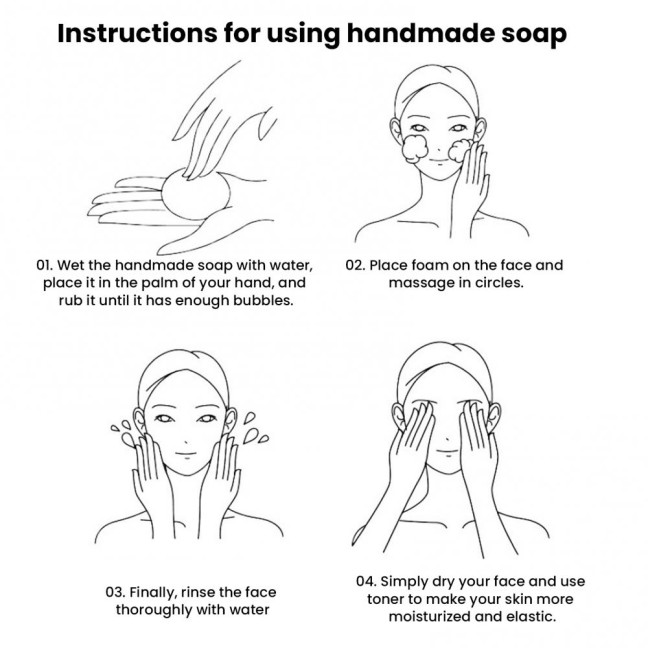 Instructions for using handmade soap

01. Wet the handmade soap with water, place it in the palm of your hand, and rub it until it has enough bubbles.

02. Place foam on the face and massage in circles.

03. Finally, rinse the face thoroughly with water

04. Simply dry your face and use toner to make your skin more moisturized and elastic.