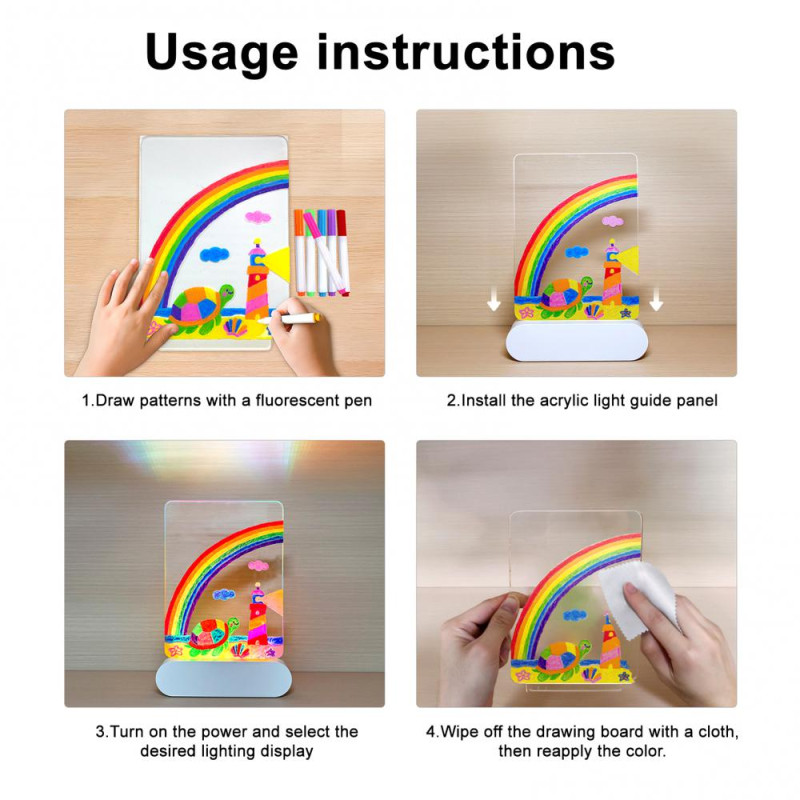 Usage instructions

1.Draw patterns with a fluorescent pen

2.Install the acrylic light guide panel

3.Turn on the power and select the desired lighting display

4.Wipe off the drawing board with a cloth, then reapply the color.