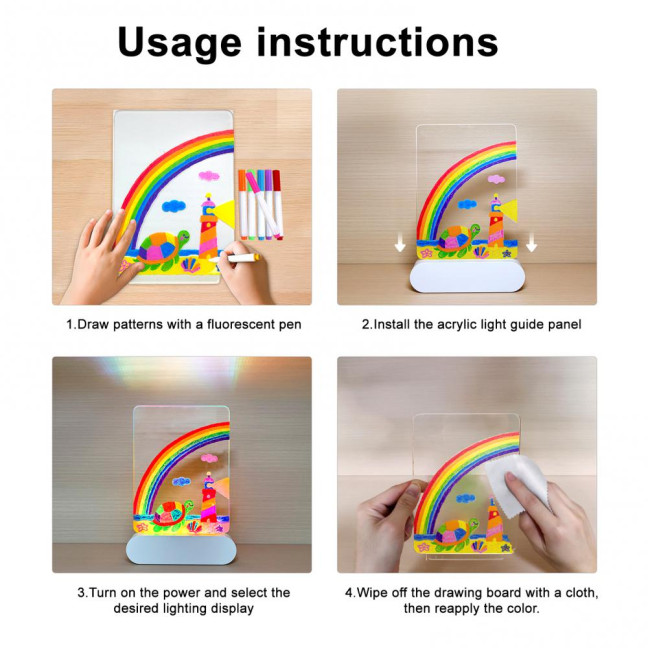 Usage instructions

1.Draw patterns with a fluorescent pen

2.Install the acrylic light guide panel

3.Turn on the power and select the desired lighting display

4.Wipe off the drawing board with a cloth, then reapply the color.