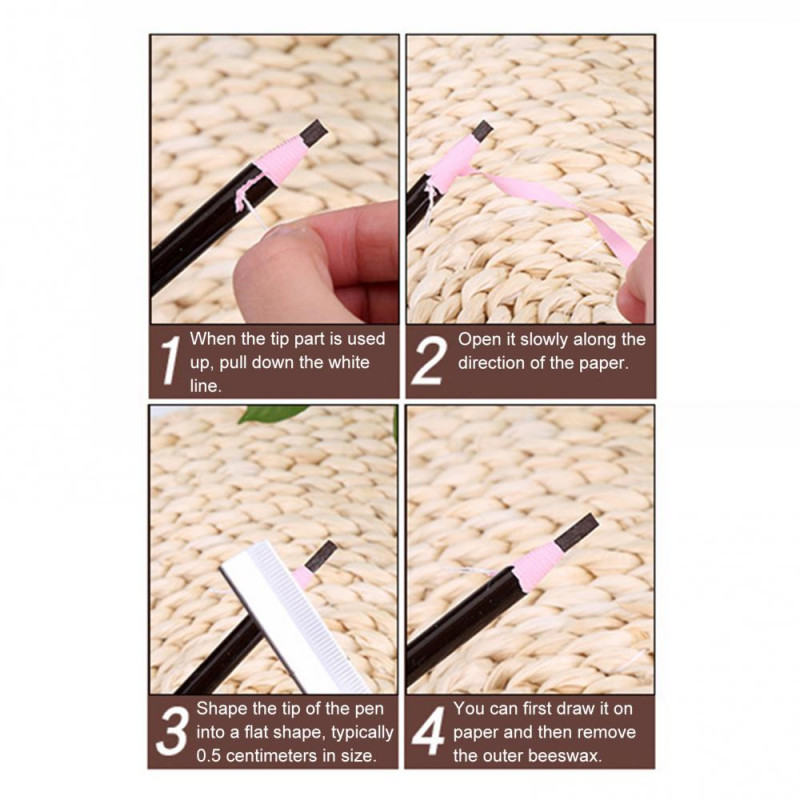 1 When the tip part is used up, pull down the white line.

2 Open it slowly along the direction of the paper.

3 Shape the tip of the pen into a flat shape, typically 0.5 centimeters in size.

4 You can first draw it on paper and then remove the outer beeswax.