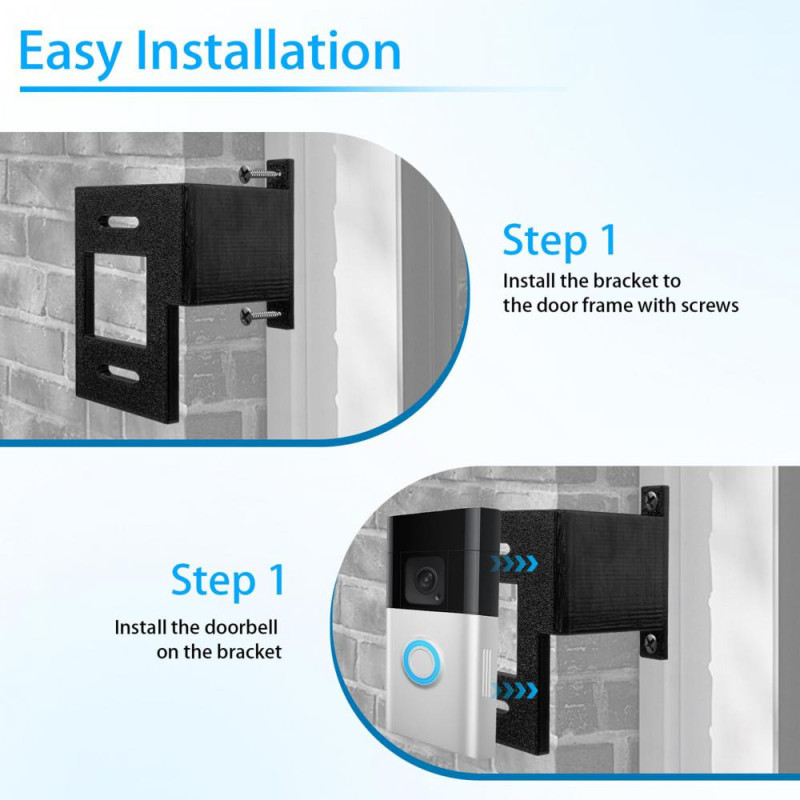 Easy Installation

Step 1

Install the bracket to the door frame with screws

Step 1

Install the doorbell on the bracket