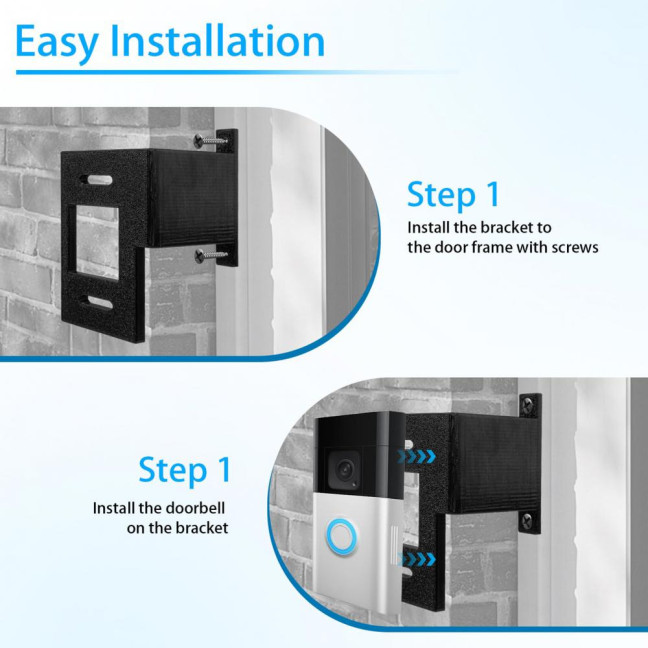 Easy Installation

Step 1

Install the bracket to the door frame with screws

Step 1

Install the doorbell on the bracket