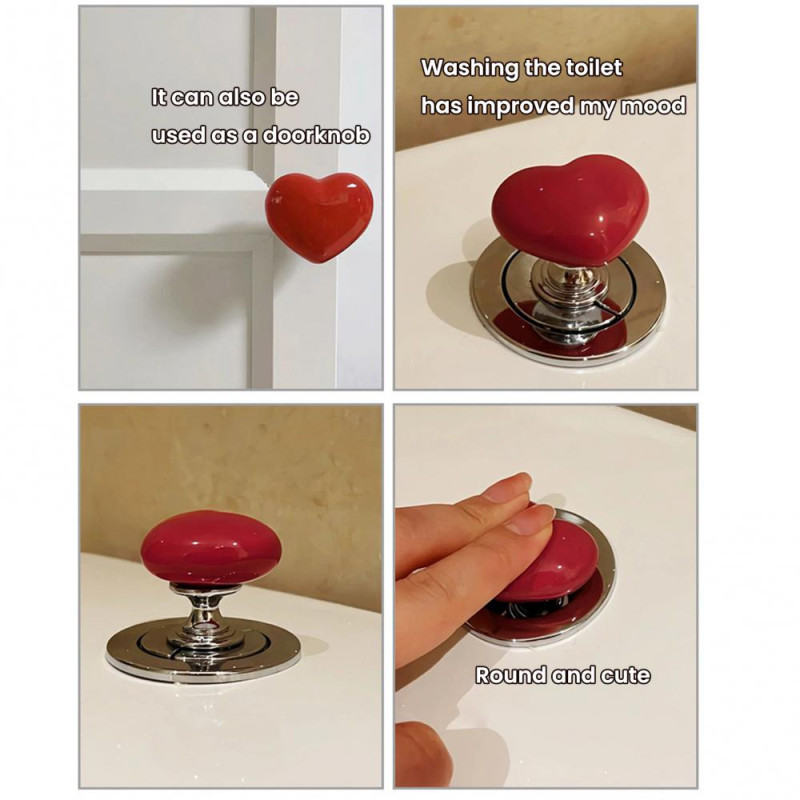 It can also be used as a doorknob

Washing the toilet has improved my mood

Round and cute