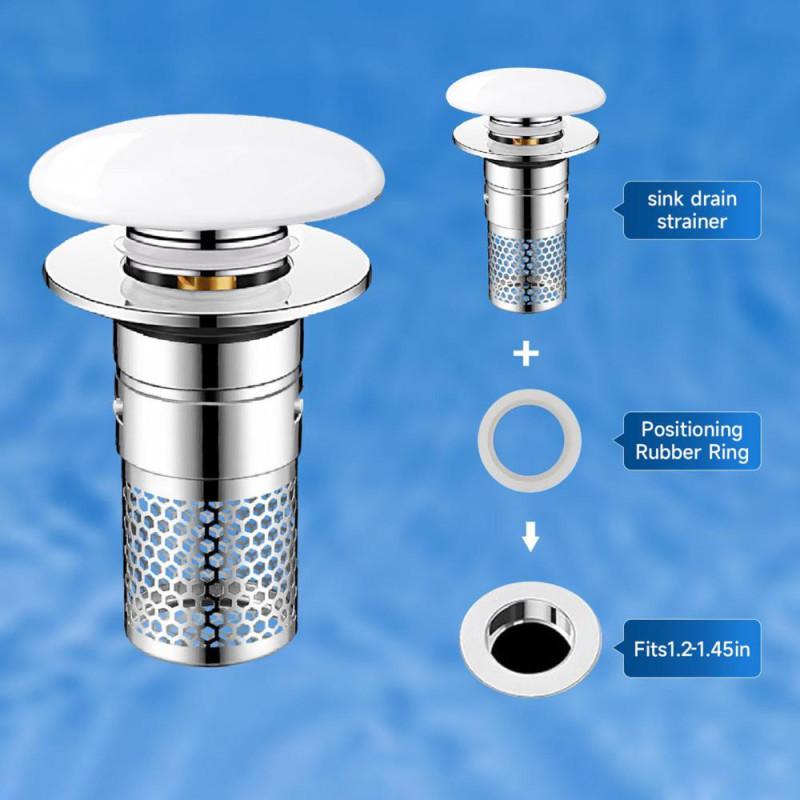 sink drain strainer

+

Positioning Rubber Ring

Fits1.2-1.45in