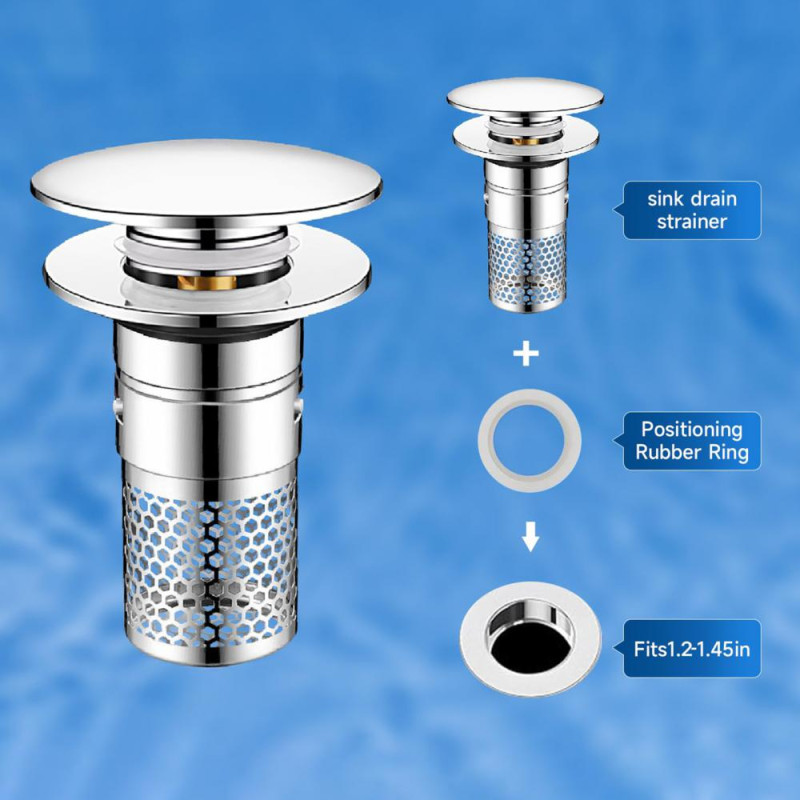 sink drain strainer

+

Positioning Rubber Ring

Fits1.2-1.45in