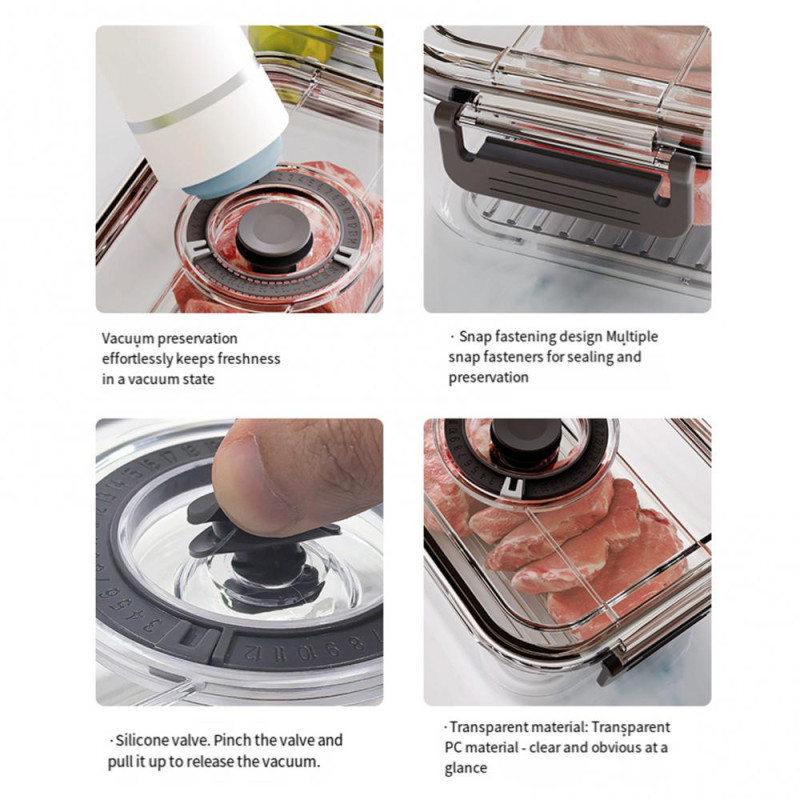 Vacuum preservation effortlessly keeps freshness in a vacuum state

· Snap fastening design Multiple snap fasteners for sealing and preservation

· Silicone valve. Pinch the valve and pull it up to release the vacuum.

· Transparent material: Transparent PC material - clear and obvious at a glance