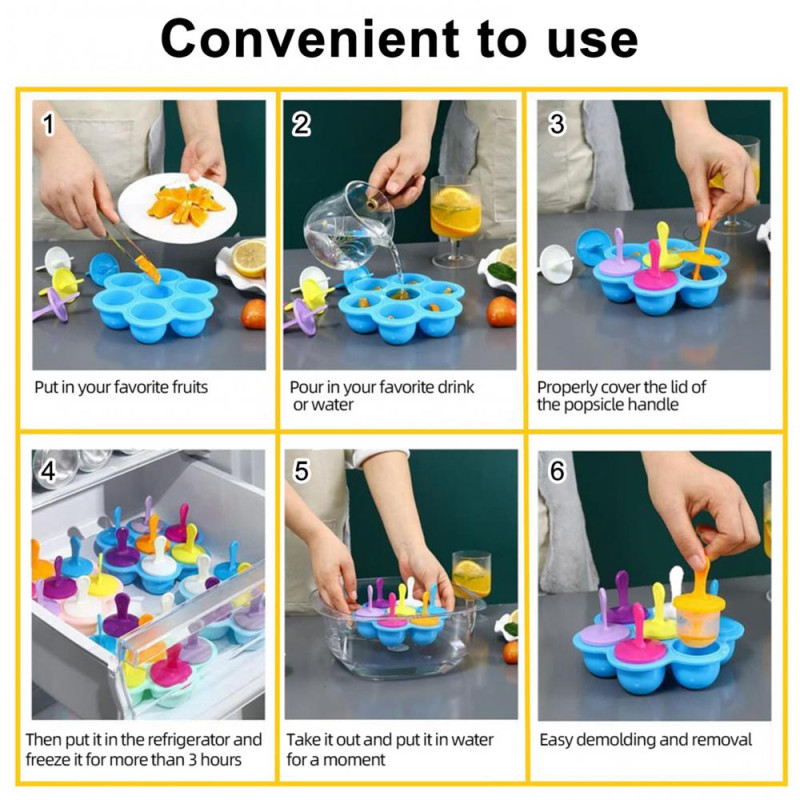 Convenient to use

1

Put in your favorite fruits

2

Pour in your favorite drink or water

3

Properly cover the lid of the popsicle handle

4

Then put it in the refrigerator and freeze it for more than 3 hours

5

Take it out and put it in water for a moment

6

Easy demolding and removal