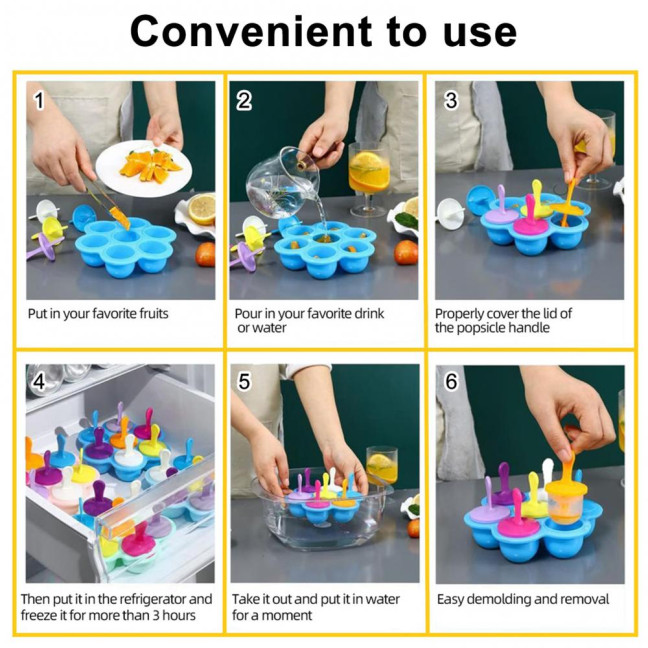 Convenient to use

1

Put in your favorite fruits

2

Pour in your favorite drink or water

3

Properly cover the lid of the popsicle handle

4

Then put it in the refrigerator and freeze it for more than 3 hours

5

Take it out and put it in water for a moment

6

Easy demolding and removal