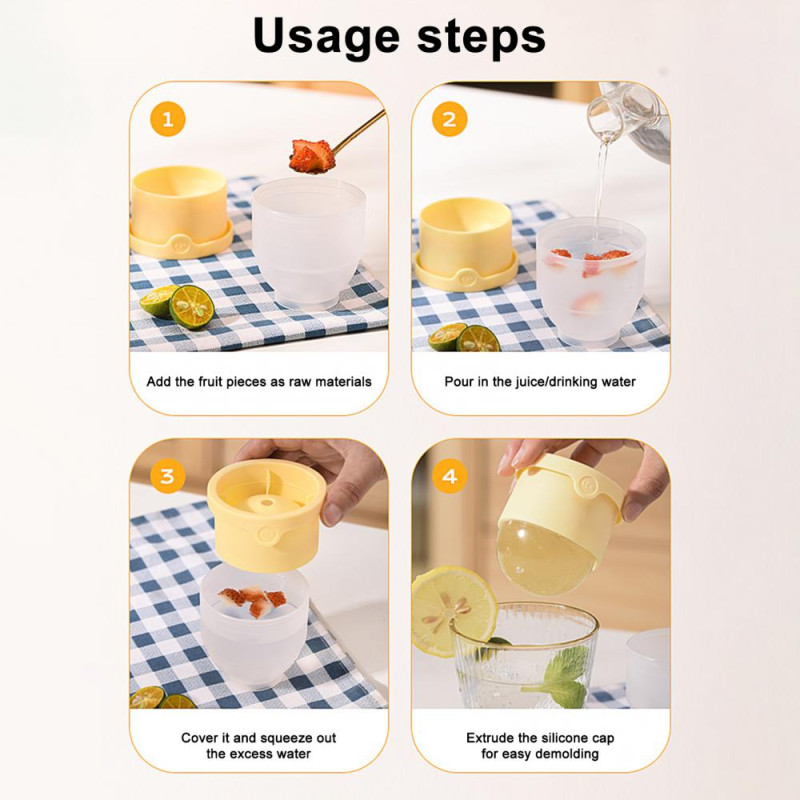 Usage steps

1

Add the fruit pieces as raw materials

2

Pour in the juice/drinking water

3

Cover it and squeeze out the excess water

4

Extrude the silicone cap for easy demolding