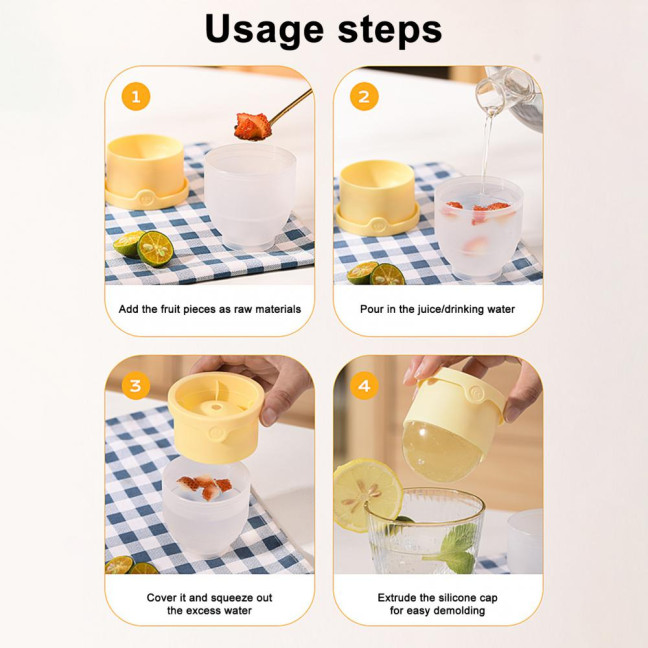 Usage steps

1

Add the fruit pieces as raw materials

2

Pour in the juice/drinking water

3

Cover it and squeeze out the excess water

4

Extrude the silicone cap for easy demolding