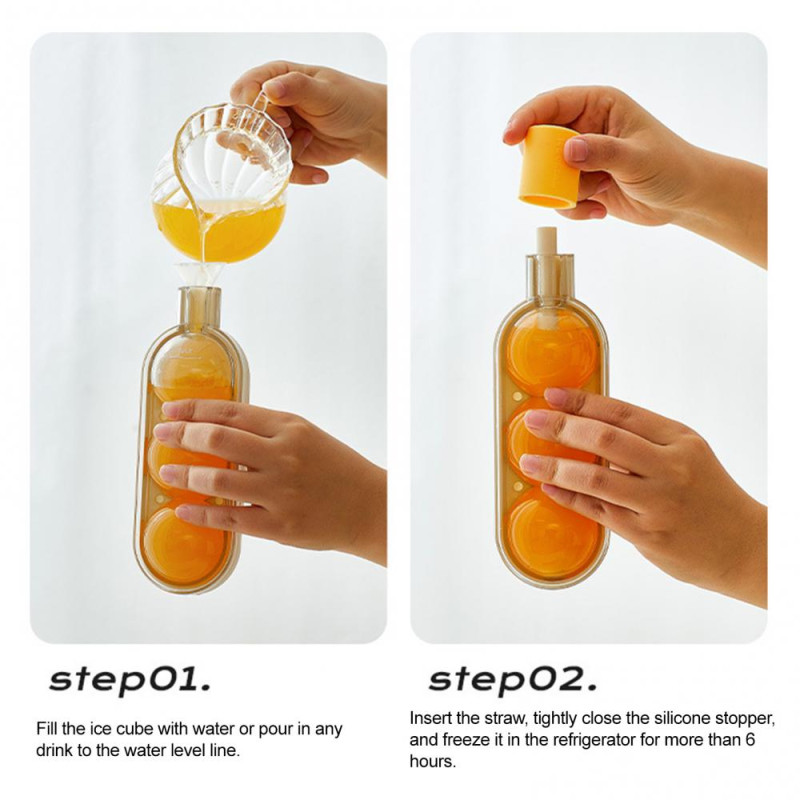 step01.

Fill the ice cube with water or pour in any drink to the water level line.

step02.

Insert the straw, tightly close the silicone stopper, and freeze it in the refrigerator for more than 6 hours.