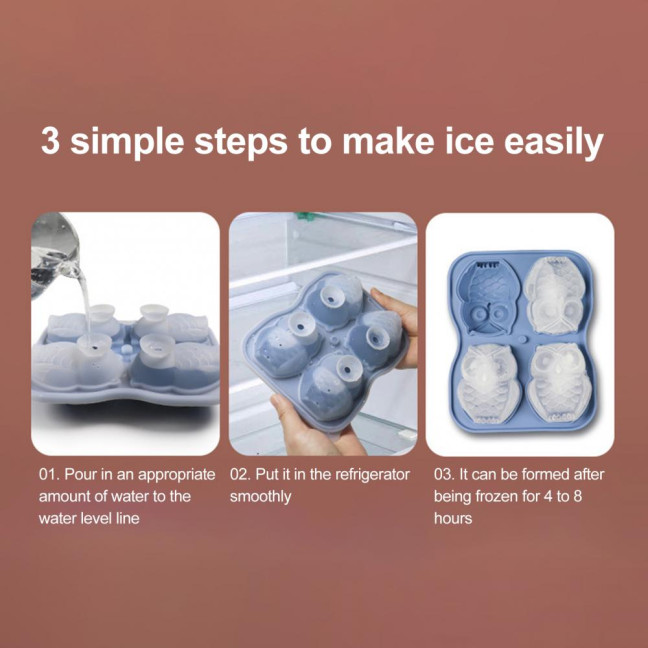 3 simple steps to make ice easily

01. Pour in an appropriate amount of water to the water level line

02. Put it in the refrigerator smoothly

03. It can be formed after being frozen for 4 to 8 hours