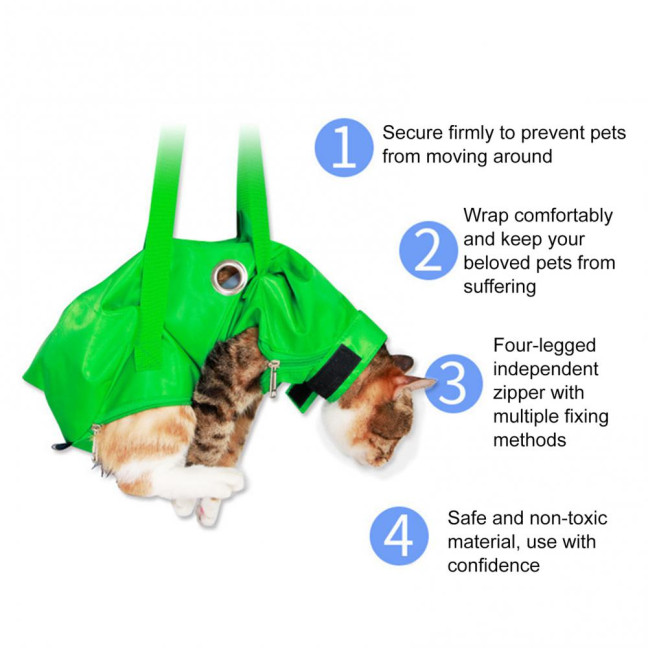 1 Secure firmly to prevent pets from moving around

2 Wrap comfortably and keep your beloved pets from suffering

3 Four-legged independent zipper with multiple fixing methods

4 Safe and non-toxic material, use with confidence