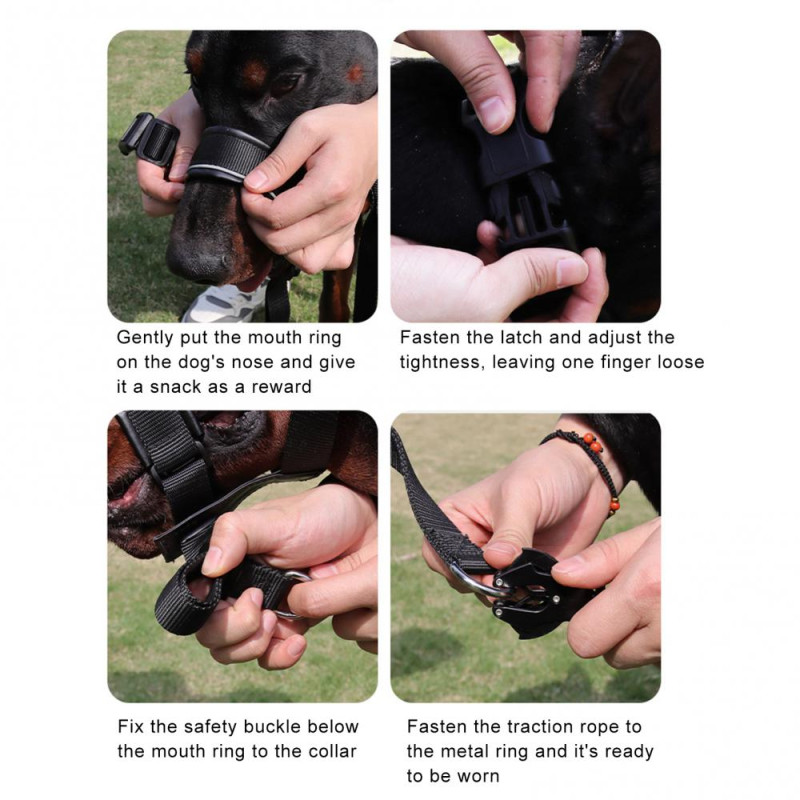 Gently put the mouth ring on the dog's nose and give it a snack as a reward

Fasten the latch and adjust the tightness, leaving one finger loose

Fix the safety buckle below the mouth ring to the collar

Fasten the traction rope to the metal ring and it's ready to be worn