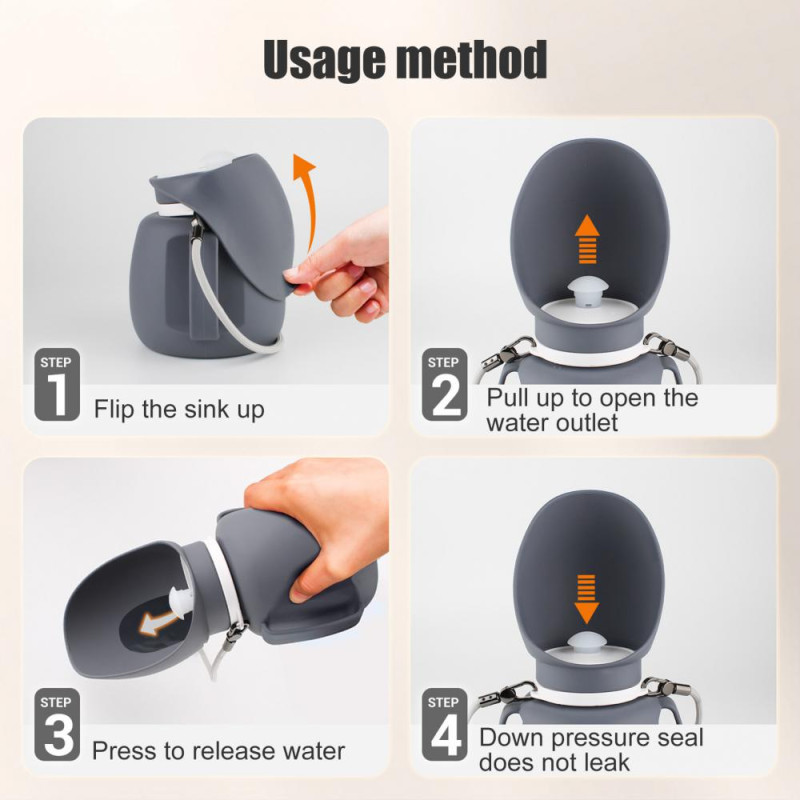 Usage method

STEP
1
Flip the sink up

STEP
2
Pull up to open the water outlet

STEP
3
Press to release water

STEP
4
Down pressure seal does not leak