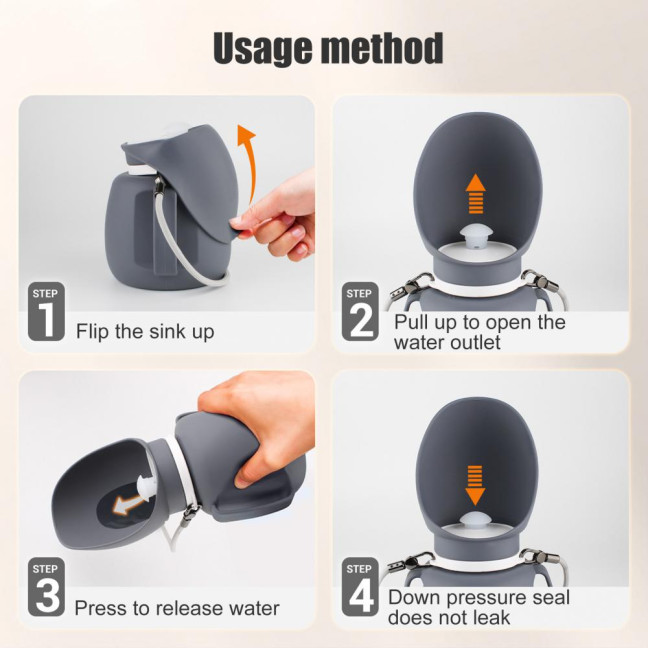 Usage method

STEP 1 Flip the sink up

STEP 2 Pull up to open the water outlet

STEP 3 Press to release water

STEP 4 Down pressure seal does not leak