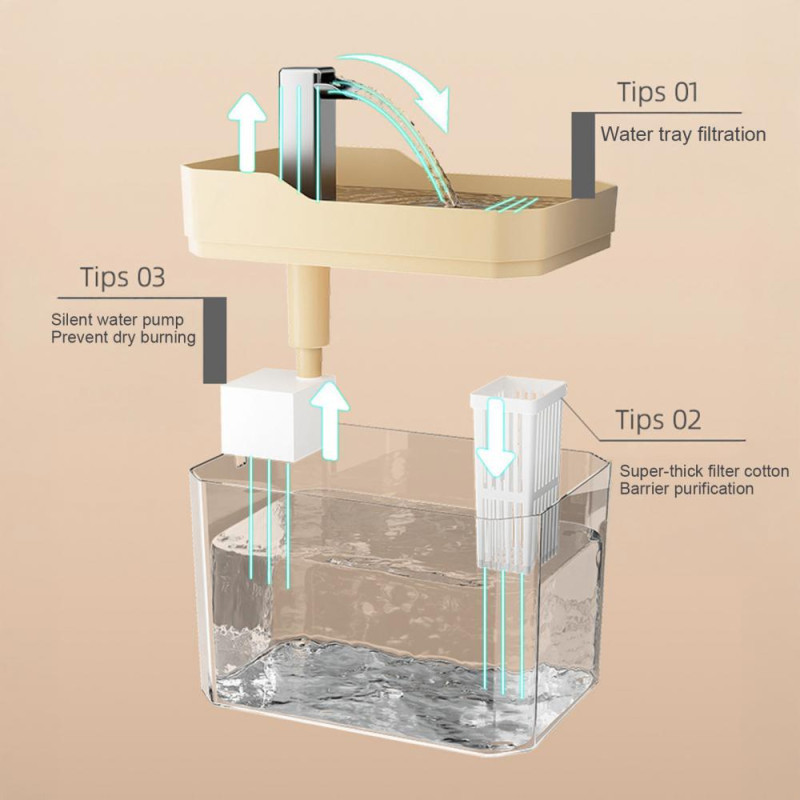 Tips 01
Water tray filtration

Tips 03
Silent water pump
Prevent dry burning

Tips 02
Super-thick filter cotton
Barrier purification