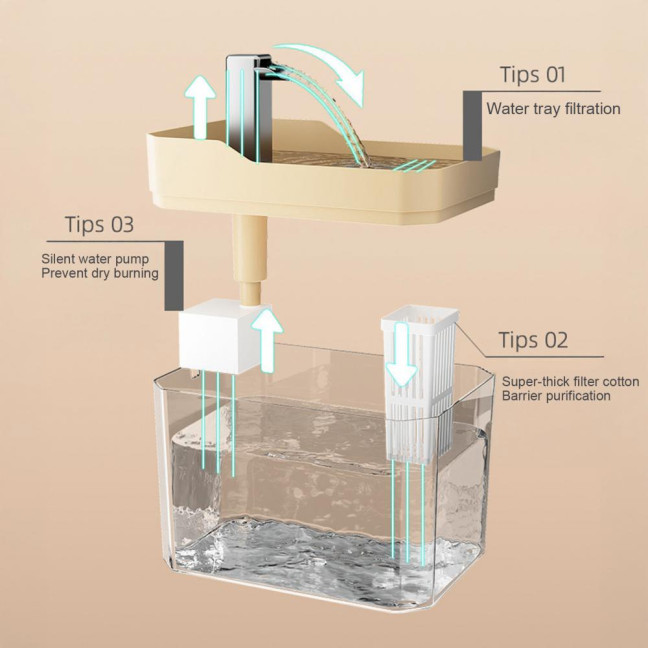 Tips 01

Water tray filtration

Tips 03

Silent water pump
Prevent dry burning

Tips 02

Super-thick filter cotton
Barrier purification