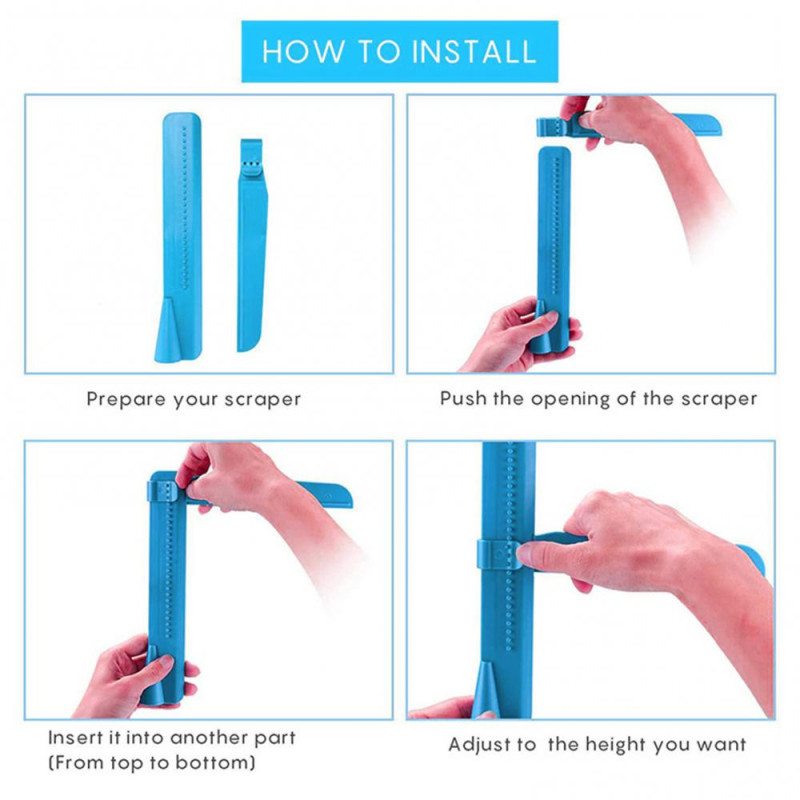 HOW TO INSTALL

Prepare your scraper

Push the opening of the scraper

Insert it into another part
(From top to bottom)

Adjust to the height you want