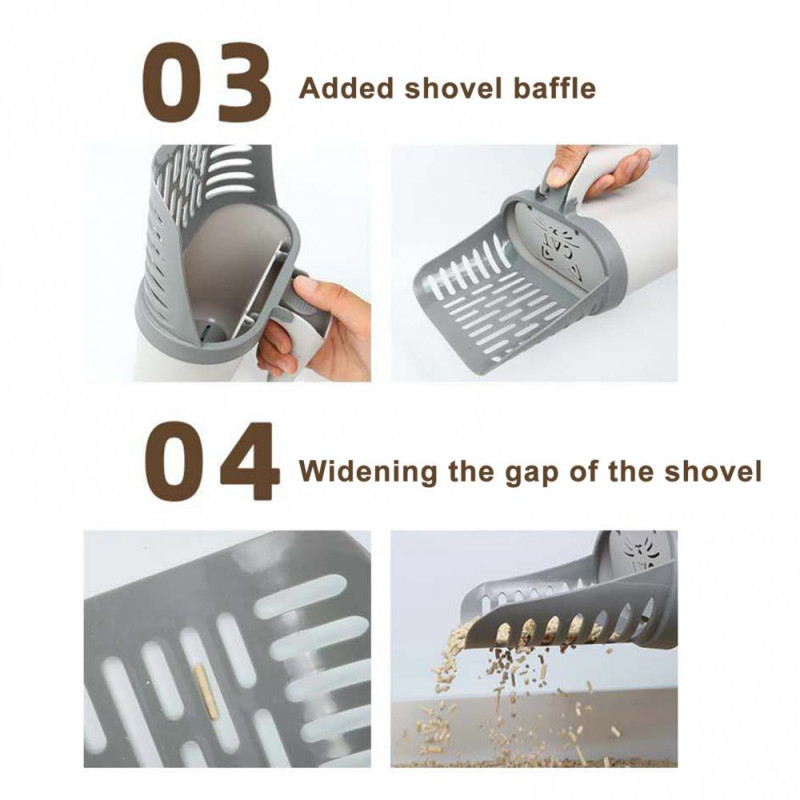 03 Added shovel baffle

04 Widening the gap of the shovel