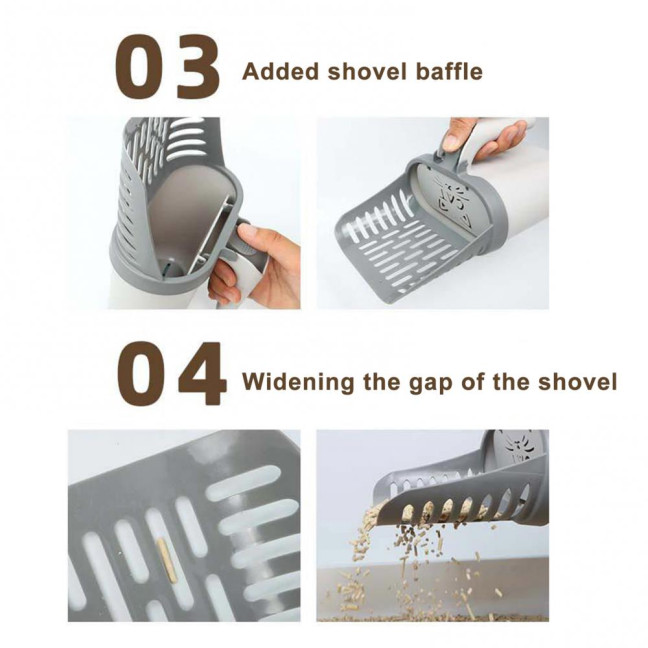 03 Added shovel baffle

04 Widening the gap of the shovel