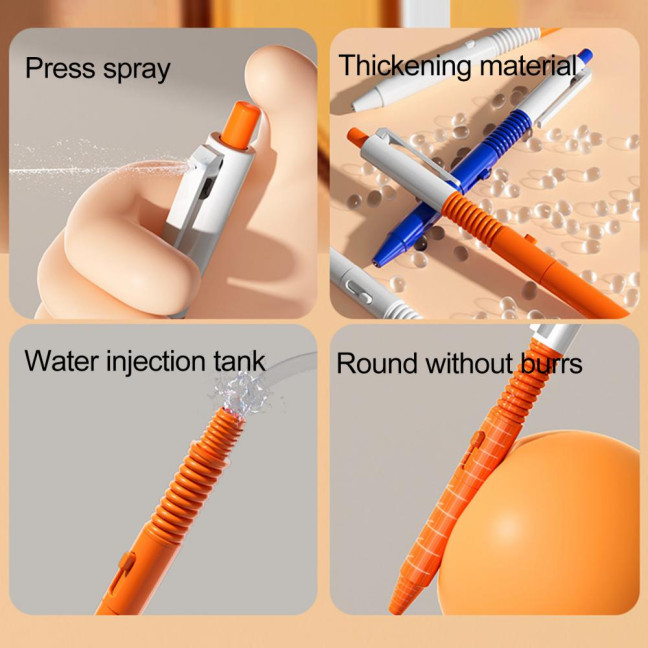 Press spray

Thickening material

Water injection tank

Round without burrs