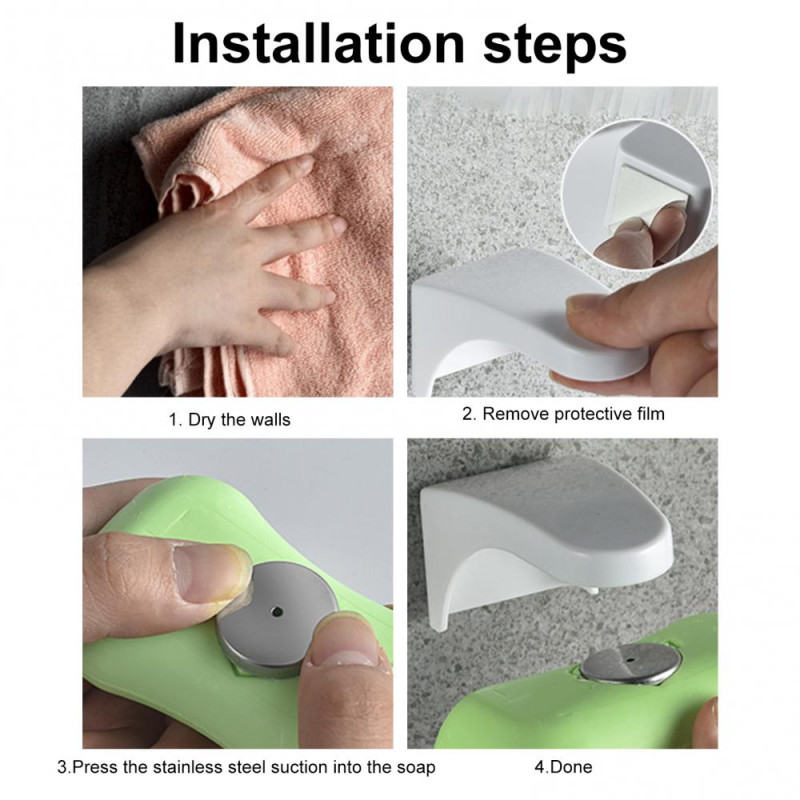 Installation steps

1. Dry the walls

2. Remove protective film

3.Press the stainless steel suction into the soap

4.Done