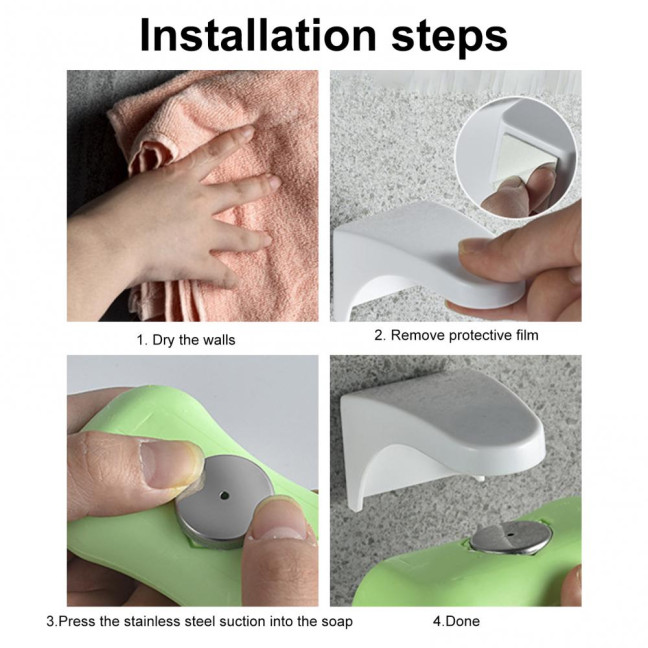 Installation steps

1. Dry the walls

2. Remove protective film

3.Press the stainless steel suction into the soap

4.Done